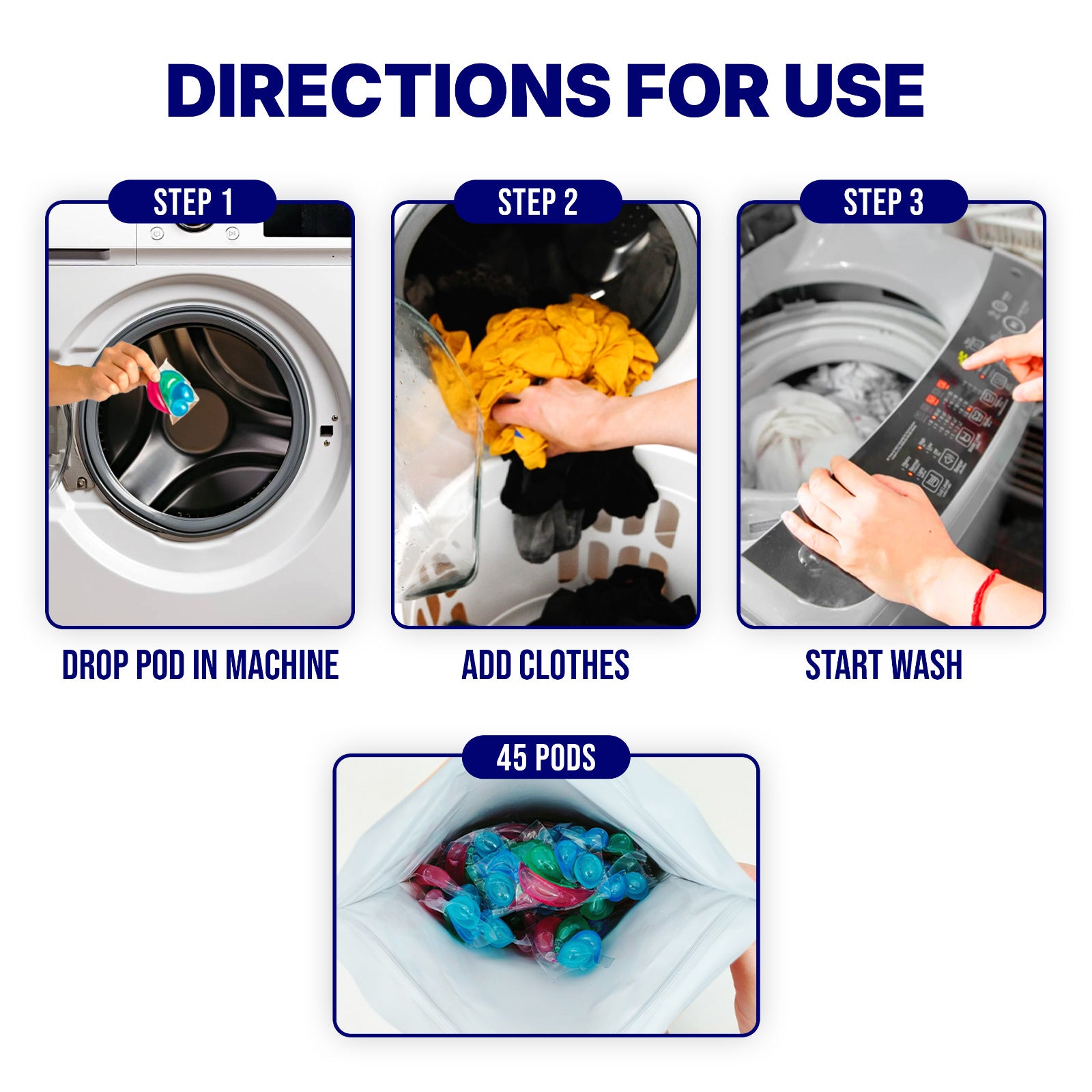 DIRECTIONS FOR USE

STEP 1

DROP POD IN MACHINE

STEP 2

ADD CLOTHES

STEP 3

START WASH

45 PODS